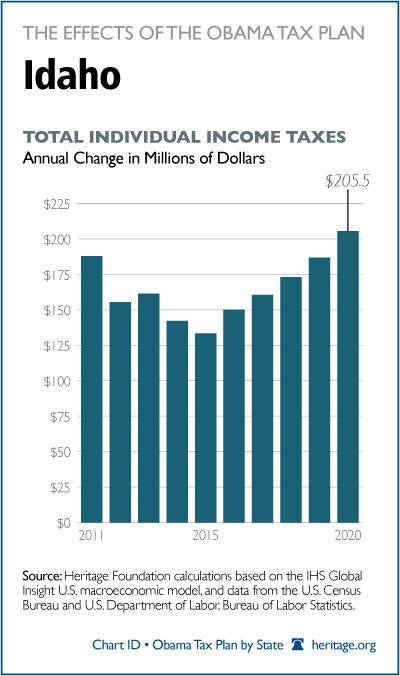 THE EFFECTS OF THE OBAMA TAX PLAN

Idaho

TOTAL INDIVIDUAL INCOME TAXES
Annual Change in Millions of Dollars

$205.5

$225
$200
$175
$150
$125
$100
$75
$50
$25
$0

2011
2015
2020

Source: Heritage Foundation calculations based on the IHS Global Insight U.S. macroeconomic model, and data from the U.S. Census Bureau and U.S. Department of Labor, Bureau of Labor Statistics.

Chart ID • Obama Tax Plan by State heritage.org